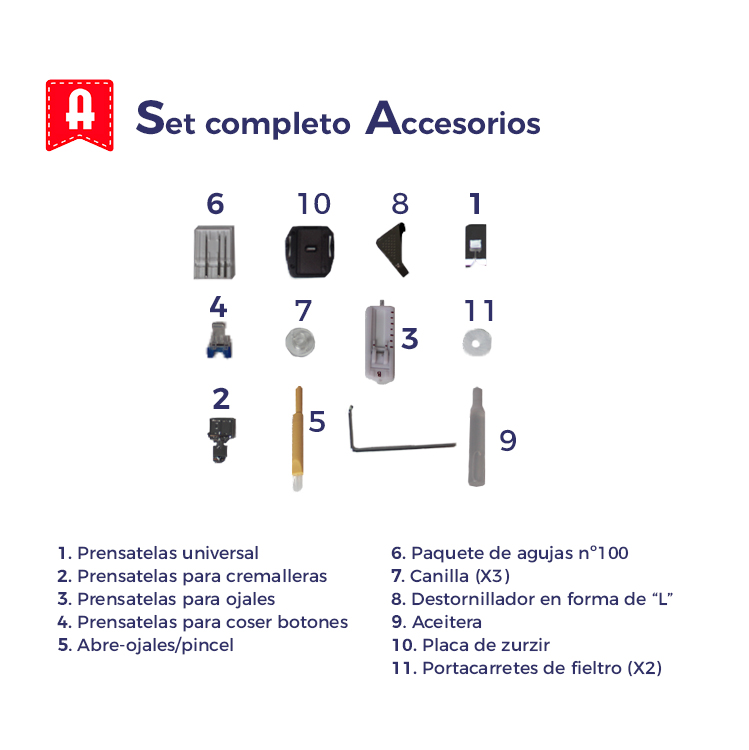 A

Set completo Accesorios

6
10
8
1
4
7
3
11
2
5
9

1. Prensatelas universal
2. Prensatelas para cremalleras
3. Prensatelas para ojales
4. Prensatelas para coser botones
5. Abre-ojales/pincel

6. Paquete de agujas n°100
7. Canilla (X3)
8. Destornillador en forma de “L”
9. Aceitera
10. Placa de zurzir
11. Portacarretes de fieltro (X2)